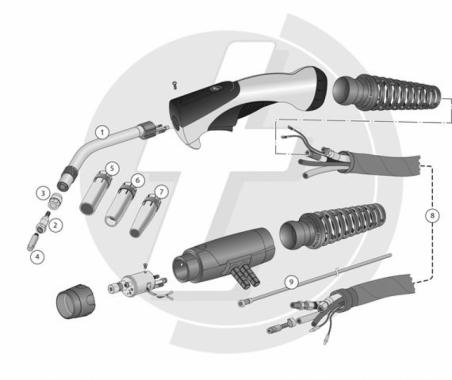 1
5
6
7
3
2
4
8
9